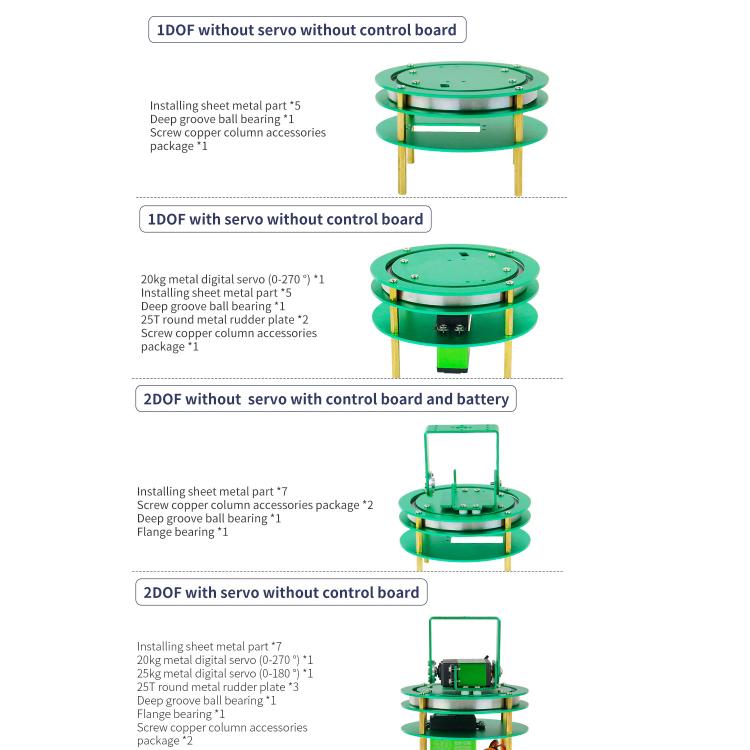 1DOF without servo without control board

Installing sheet metal part *5
Deep groove ball bearing *1
Screw copper column accessories package *1

1DOF with servo without control board

20kg metal digital servo (0-270 °) *1
Installing sheet metal part *5
Deep groove ball bearing *1
25T round metal rudder plate *2
Screw copper column accessories package *1

2DOF without  servo with control board and battery

Installing sheet metal part *7
Screw copper column accessories package *2
Deep groove ball bearing *1
Flange bearing *1

2DOF with servo without control board

Installing sheet metal part *7
20kg metal digital servo (0-270 °) *1
25kg metal digital servo (0-180 °) *1
25T round metal rudder plate *3
Deep groove ball bearing *1
Flange bearing *1
Screw copper column accessories package *2